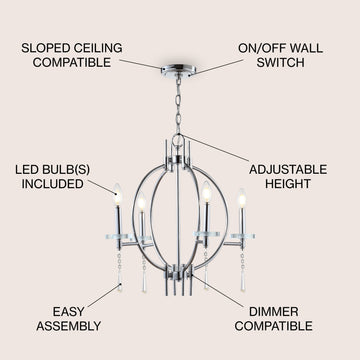 SLOPED CEILING COMPATIBLE

ON/OFF WALL SWITCH

LED BULB(S) INCLUDED

ADJUSTABLE HEIGHT

EASY ASSEMBLY

DIMMER COMPATIBLE